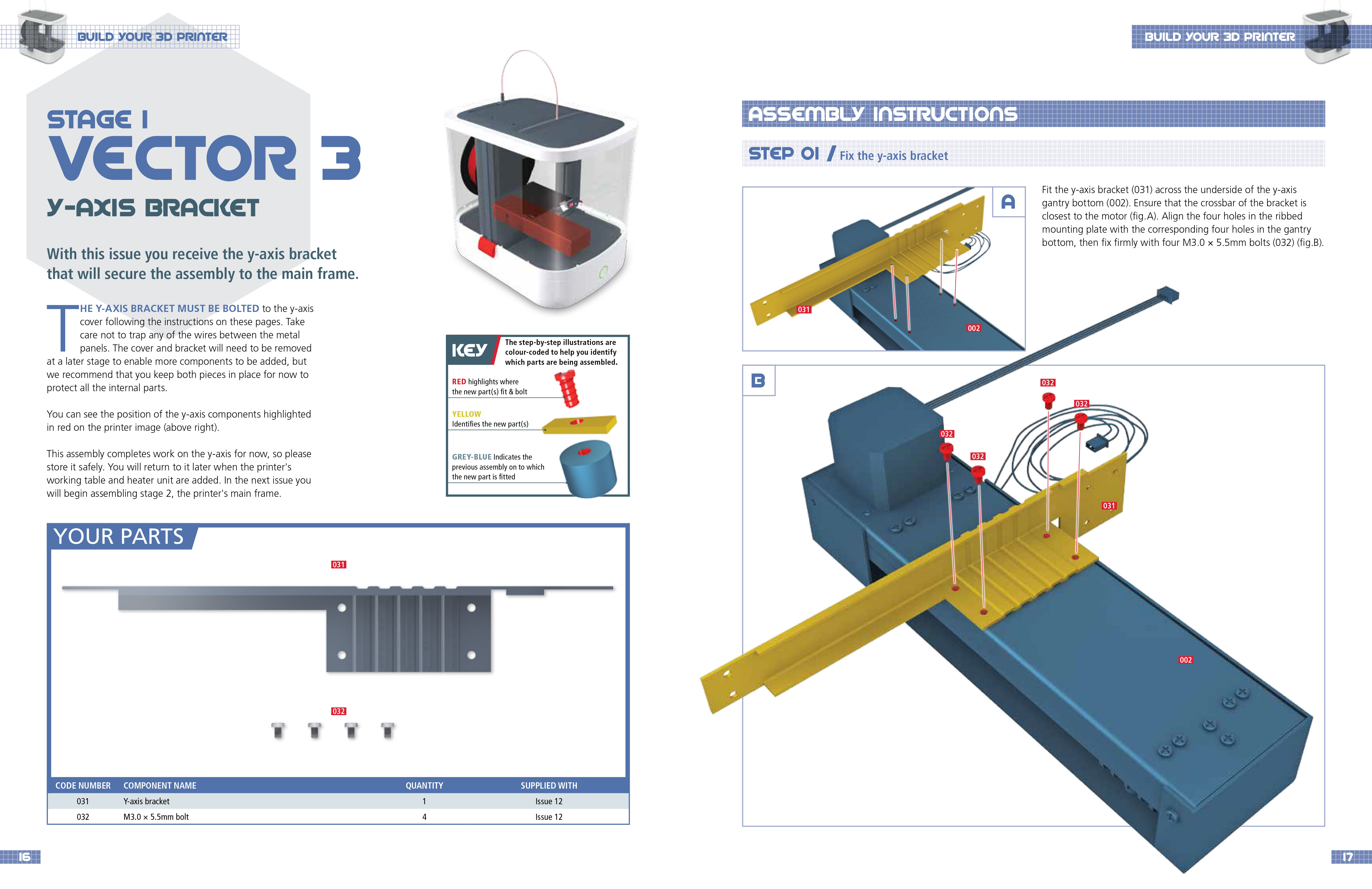 BUILD YOUR 3D PRINTER

STAGE 1
VECTOR 3
Y-AXIS BRACKET

With this issue you receive the y-axis bracket that will secure the assembly to the main frame.

THE Y-AXIS BRACKET MUST BE BOLTED to the y-axis cover following the instructions on these pages. Take care not to trap any of the wires between the metal panels. The cover and bracket will need to be removed at a later stage to enable more components to be added, but we recommend that you keep both pieces in place for now to protect all the internal parts.

You can see the position of the y-axis components highlighted in red on the printer image (above right).

This assembly completes work on the y-axis for now, so please store it safely. You will return to it later when the printer's working table and heater unit are added. In the next issue you will begin assembling stage 2, the printer's main frame.

KEY
The step-by-step illustrations are colour-coded to help you identify which parts are being assembled.

RED highlights where the new part(s) fit & bolt

YELLOW Identifies the new part(s)

GREY-BLUE Indicates the previous assembly on to which the new part is fitted

YOUR PARTS

031

032

| CODE NUMBER | COMPONENT NAME | QUANTITY | SUPPLIED WITH |
|---|---|---|---|
| 031 | Y-axis bracket | 1 | Issue 12 |
| 032 | M3.0 × 5.5mm bolt | 4 | Issue 12 |

16

BUILD YOUR 3D PRINTER

ASSEMBLY INSTRUCTIONS

STEP 01 / Fix the y-axis bracket

A

031

002

Fit the y-axis bracket (031) across the underside of the y-axis gantry bottom (002). Ensure that the crossbar of the bracket is closest to the motor (fig.A). Align the four holes in the ribbed mounting plate with the corresponding four holes in the gantry bottom, then fix firmly with four M3.0 × 5.5mm bolts (032) (fig.B).

B

032

032

032

032

031

002

17